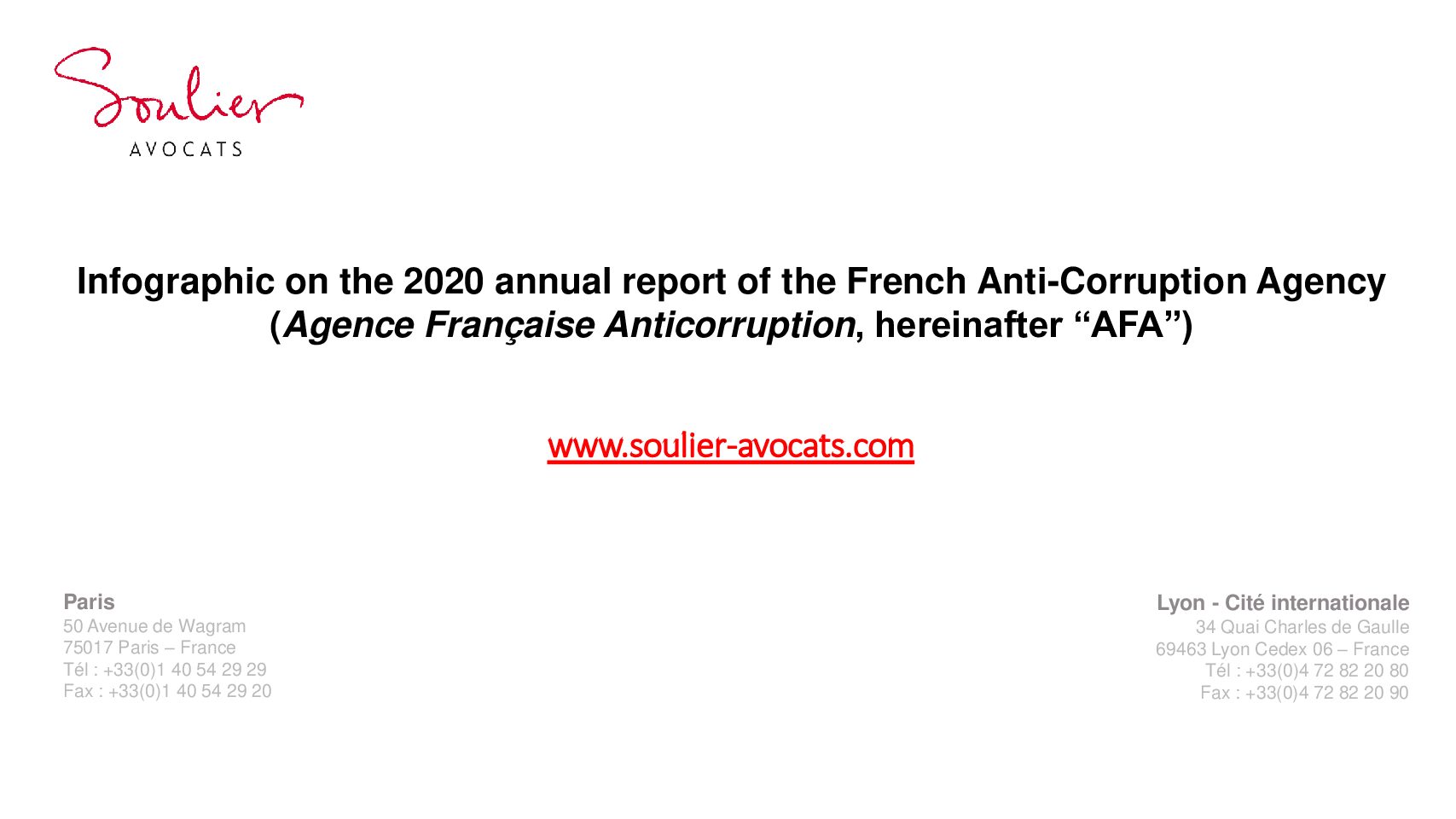 Soulier
AVOCATS

Infographic on the 2020 annual report of the French Anti-Corruption Agency (Agence Française Anticorruption, hereinafter “AFA”)

www.soulier-avocats.com

Paris
50 Avenue de Wagram
75017 Paris – France
Tél : +33(0)1 40 54 29 29
Fax : +33(0)1 40 54 29 20

Lyon - Cité internationale
34 Quai Charles de Gaulle
69463 Lyon Cedex 06 – France
Tél : +33(0)4 72 82 20 80
Fax : +33(0)4 72 82 20 90